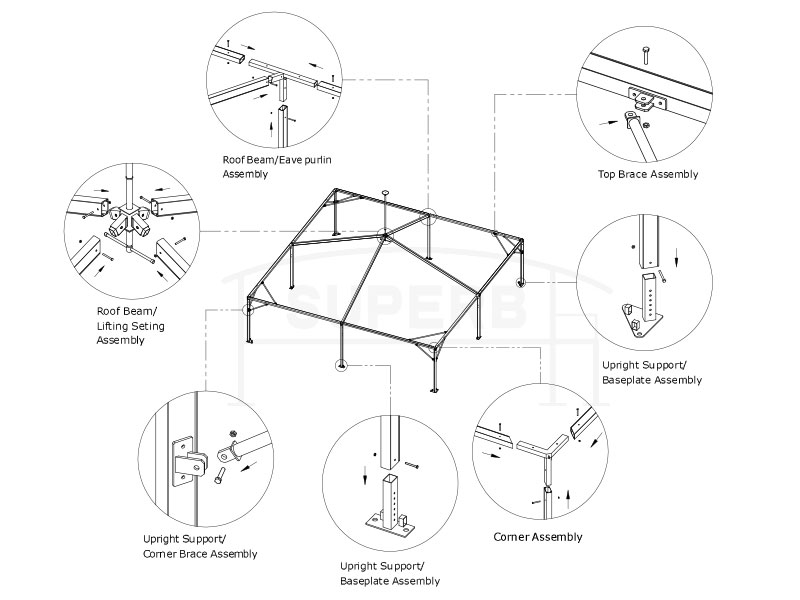 Roof Beam/Eave purlin Assembly

Top Brace Assembly

Roof Beam/ Lifting Seting Assembly

SUPERB

Upright Support/ Baseplate Assembly

Upright Support/ Corner Brace Assembly

Upright Support/ Baseplate Assembly

Corner Assembly